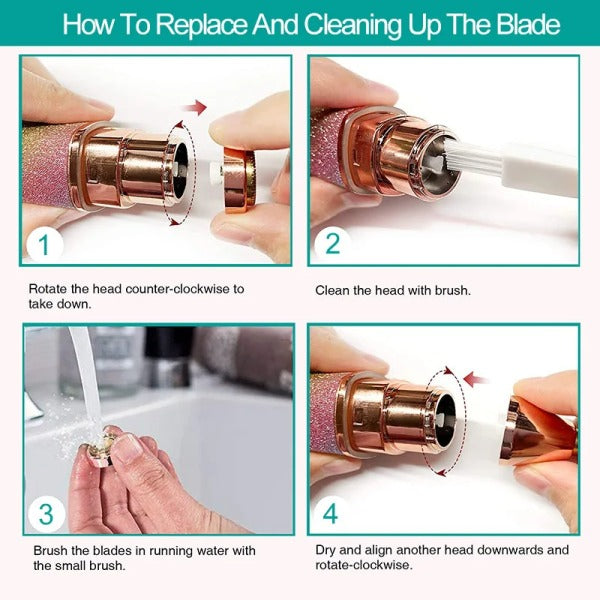 How To Replace And Cleaning Up The Blade

1

Rotate the head counter-clockwise to take down.

2

Clean the head with brush.

3

Brush the blades in running water with the small brush.

4

Dry and align another head downwards and rotate-clockwise.